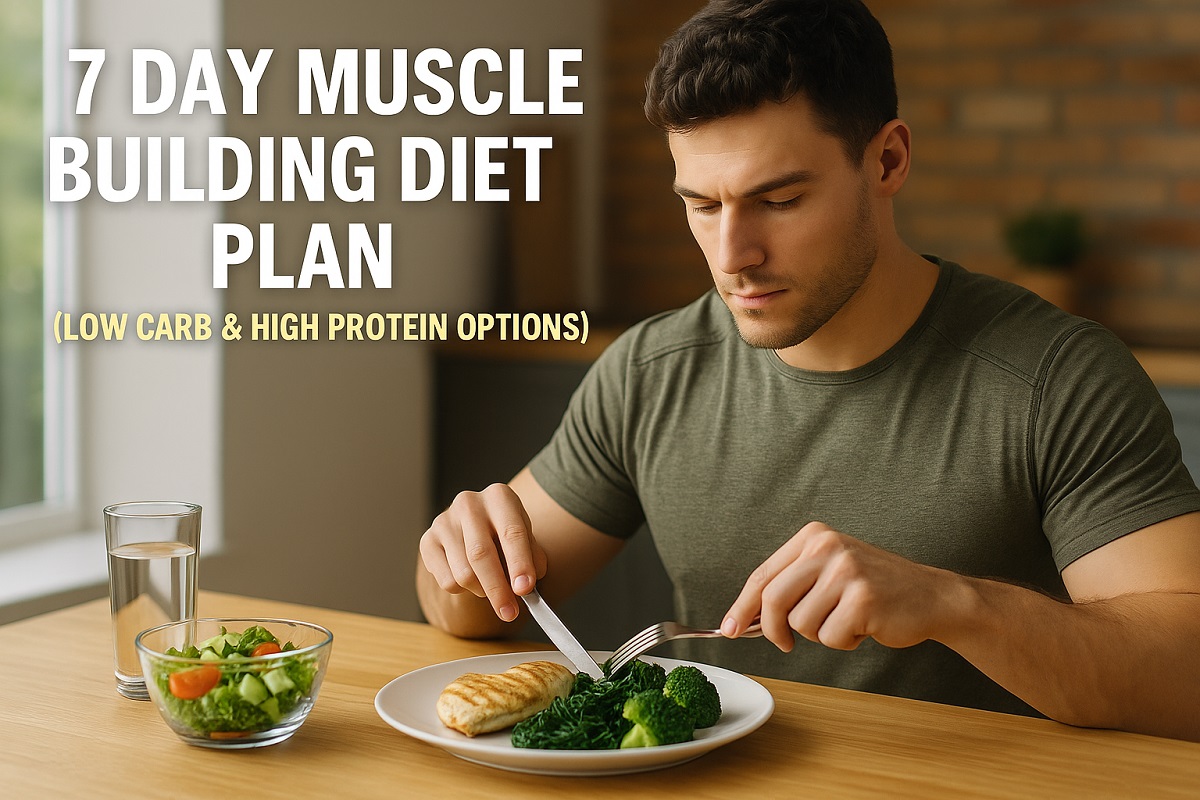 7 DAY MUSCLE BUILDING DIET PLAN

(LOW CARB & HIGH PROTEIN OPTIONS)